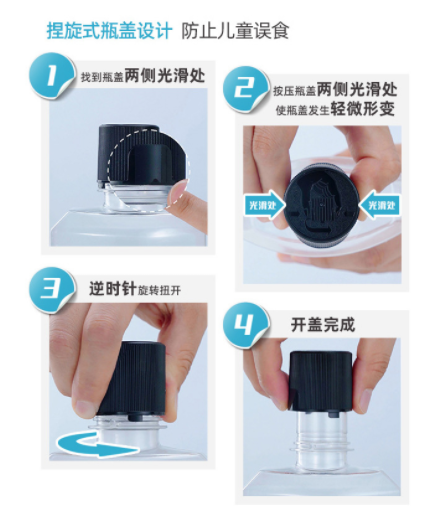 捏旋式瓶盖设计 防止儿童误食

1 找到瓶盖两侧光滑处

2 按压瓶盖两侧光滑处
使瓶盖发生轻微形变

光滑处 光滑处

3 逆时针旋转扭开

4 开盖完成