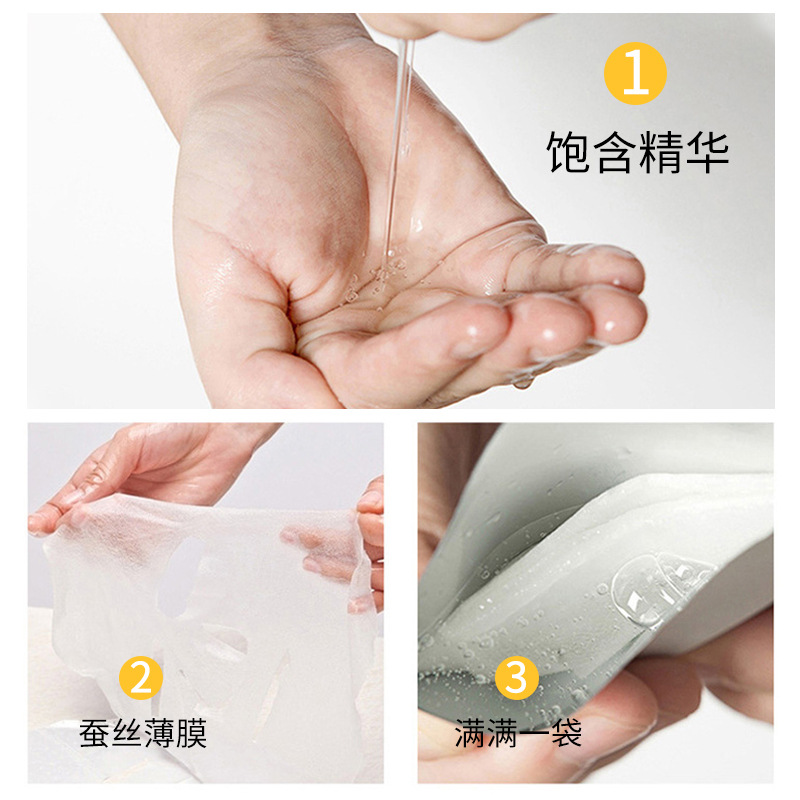 1
饱含精华

2
蚕丝薄膜

3
满满一袋