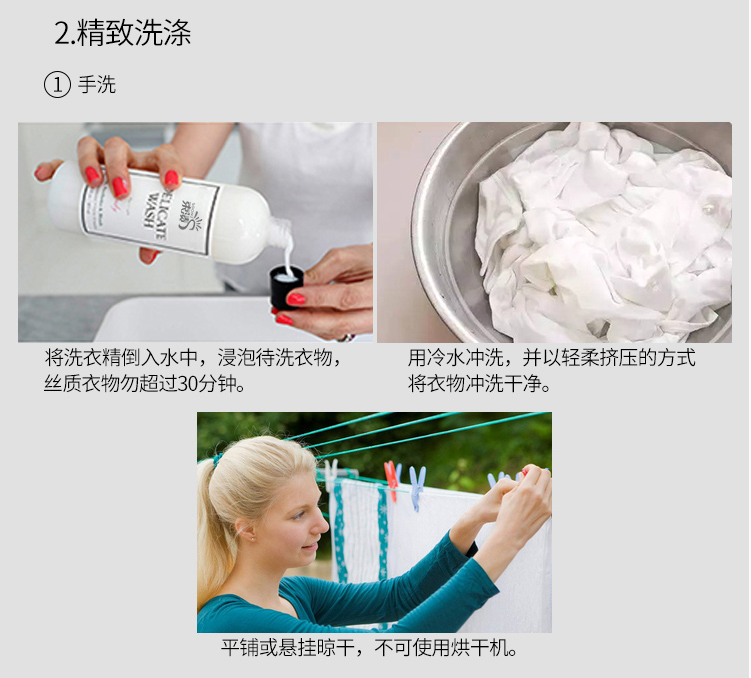 2.精致洗涤

① 手洗

DELICATE WASH

将洗衣精倒入水中，浸泡待洗衣物，丝质衣物勿超过30分钟。

用冷水冲洗，并以轻柔挤压的方式将衣物冲洗干净。

平铺或悬挂晾干，不可使用烘干机。