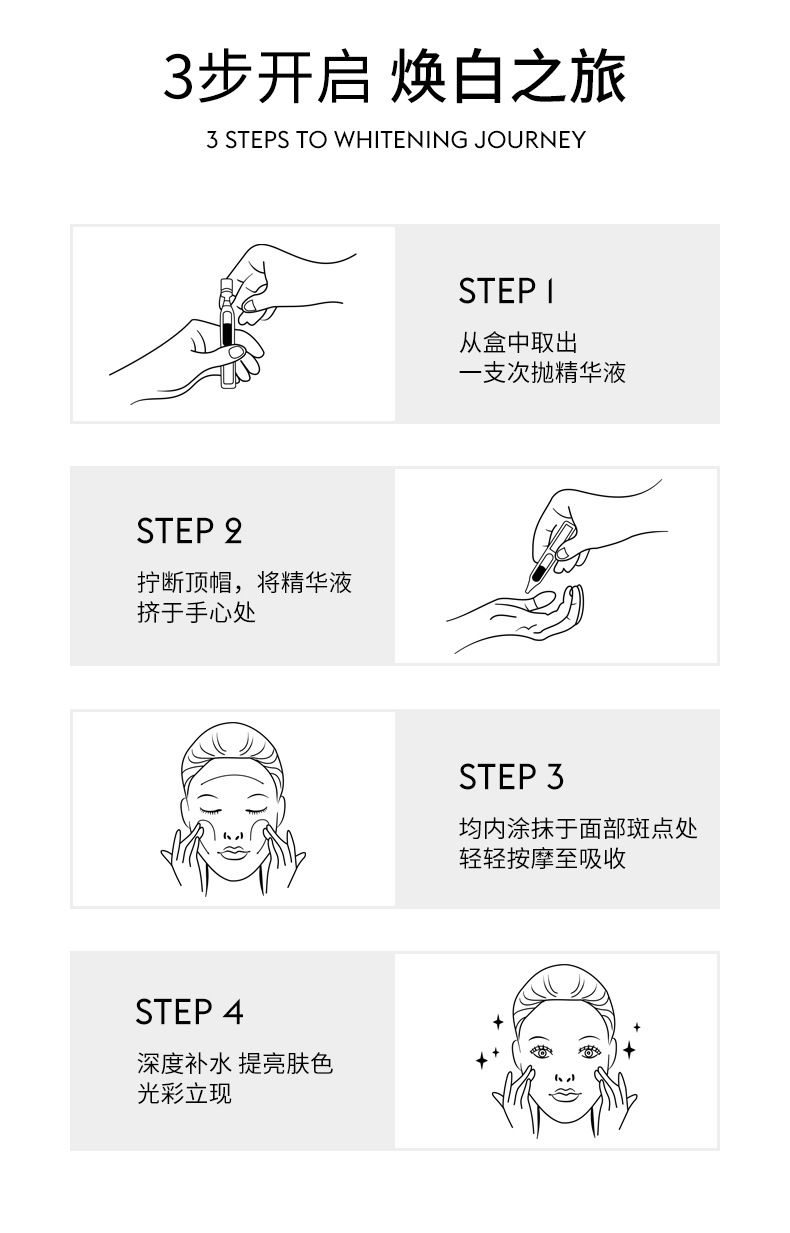 3步开启 焕白之旅

3 STEPS TO WHITENING JOURNEY

STEP 1

从盒中取出
一支次抛精华液

STEP 2

拧断顶帽，将精华液
挤于手心处

STEP 3

均内涂抹于面部斑点处
轻轻按摩至吸收

STEP 4

深度补水 提亮肤色
光彩立现