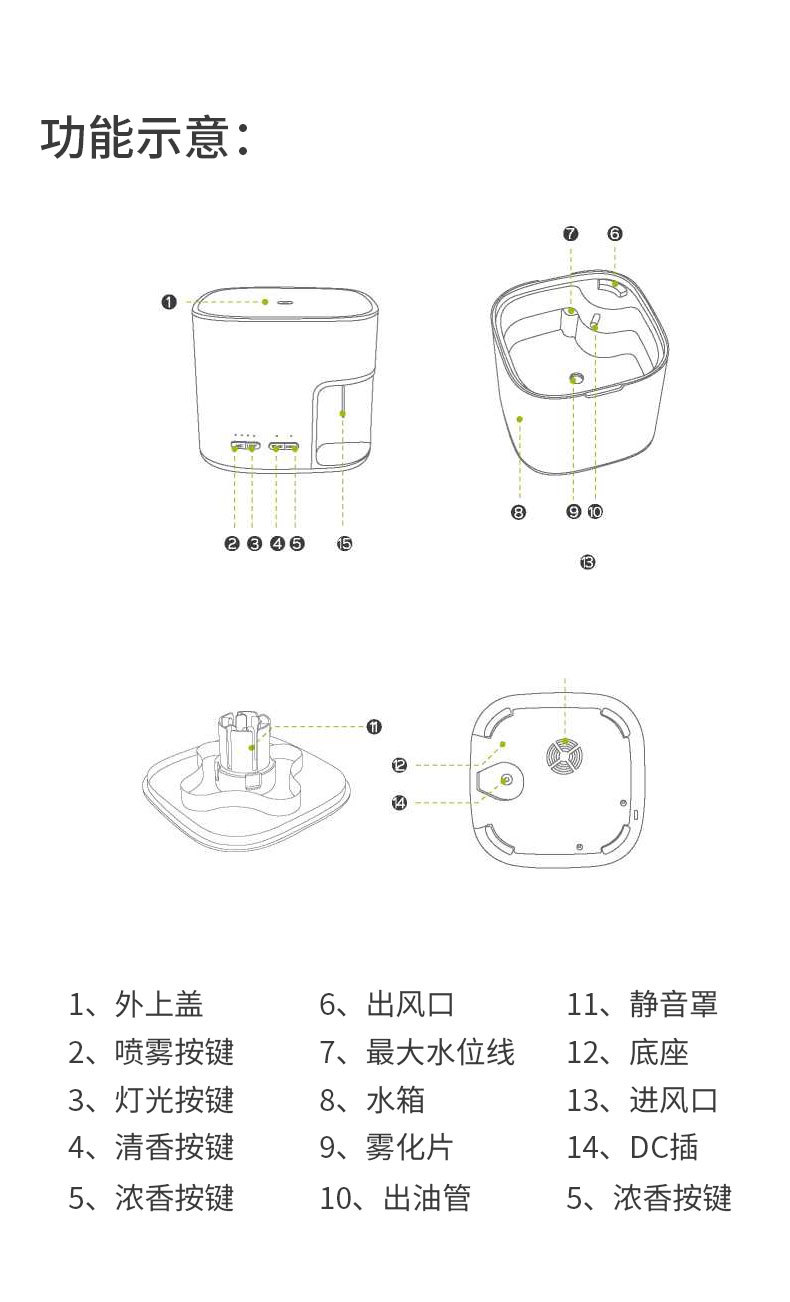 功能示意：

❶

❷ ❸ ❹ ❺ ⓯

❼ ❻

❽ ❾ ❿

⓭

⓫

⓬

⓮

1、外上盖
2、喷雾按键
3、灯光按键
4、清香按键
5、浓香按键

6、出风口
7、最大水位线
8、水箱
9、雾化片
10、出油管

11、静音罩
12、底座
13、进风口
14、DC插
5、浓香按键