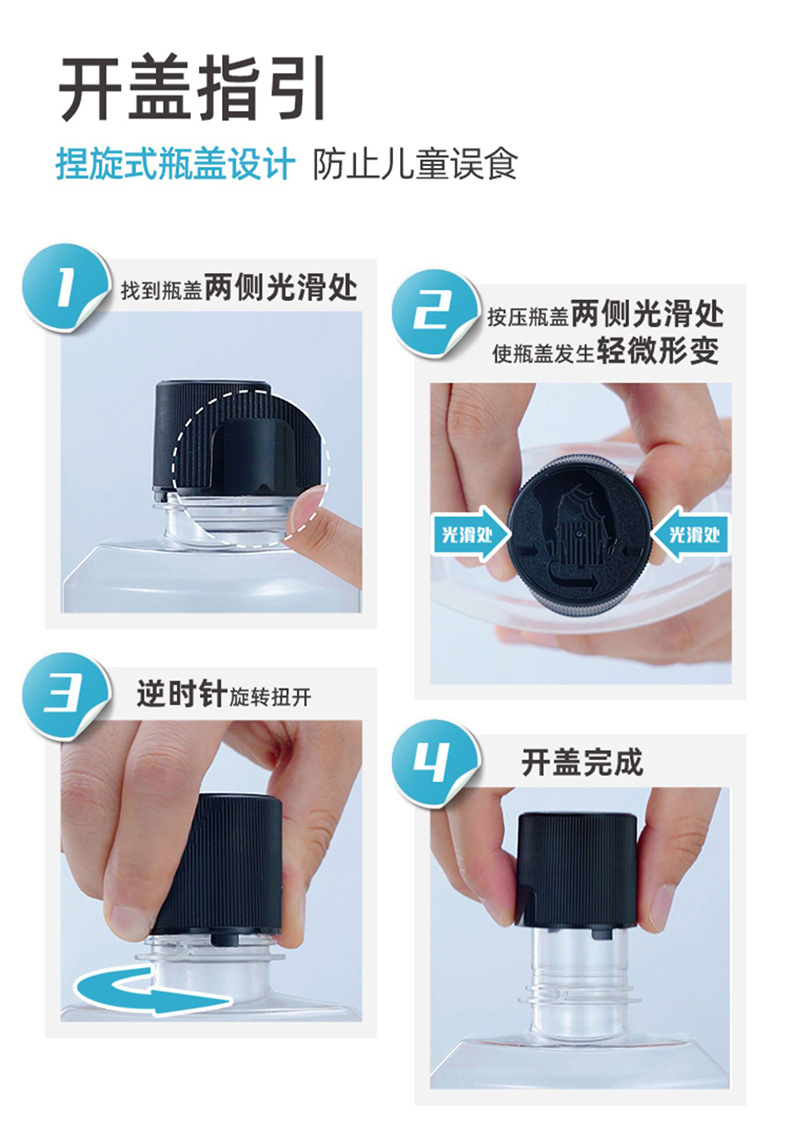 开盖指引

捏旋式瓶盖设计 防止儿童误食

1 找到瓶盖两侧光滑处

2 按压瓶盖两侧光滑处
使瓶盖发生轻微形变

光滑处 光滑处

3 逆时针旋转扭开

4 开盖完成