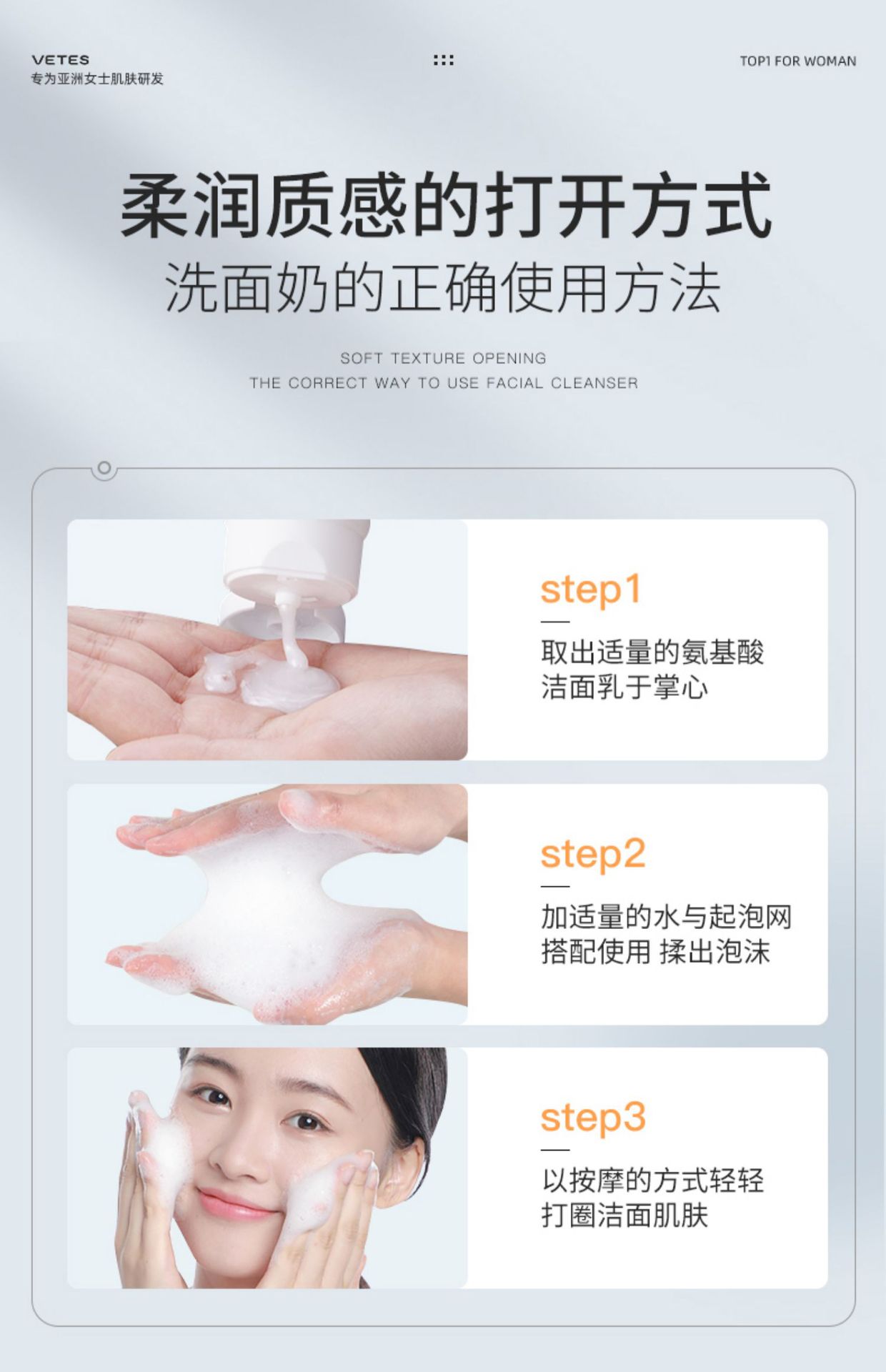 VETES
专为亚洲女士肌肤研发

TOP1 FOR WOMAN

柔润质感的打开方式
洗面奶的正确使用方法

SOFT TEXTURE OPENING
THE CORRECT WAY TO USE FACIAL CLEANSER

step1
取出适量的氨基酸洁面乳于掌心

step2
加适量的水与起泡网搭配使用 揉出泡沫

step3
以按摩的方式轻轻打圈洁面肌肤