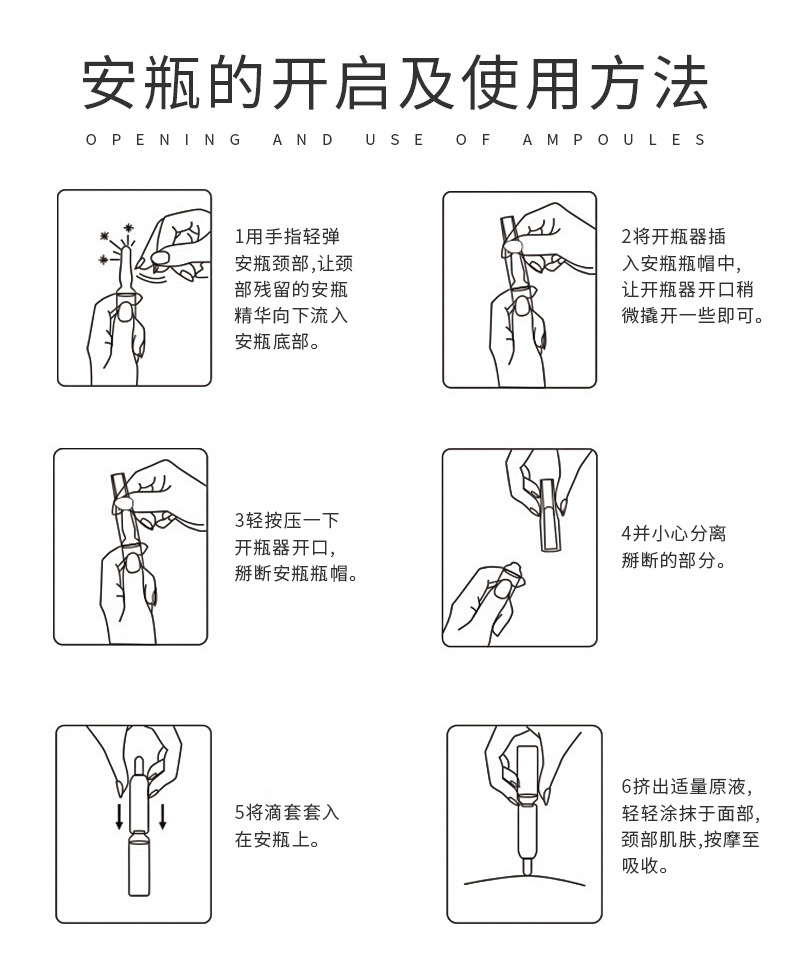 安瓶的开启及使用方法

OPENING AND USE OF AMPOULES

1用手指轻弹安瓶颈部,让颈部残留的安瓶精华向下流入安瓶底部。

2将开瓶器插入安瓶瓶帽中,让开瓶器开口稍微撬开一些即可。

3轻按压一下开瓶器开口,掰断安瓶瓶帽。

4并小心分离掰断的部分。

5将滴套套入在安瓶上。

6挤出适量原液,轻轻涂抹于面部,颈部肌肤,按摩至吸收。