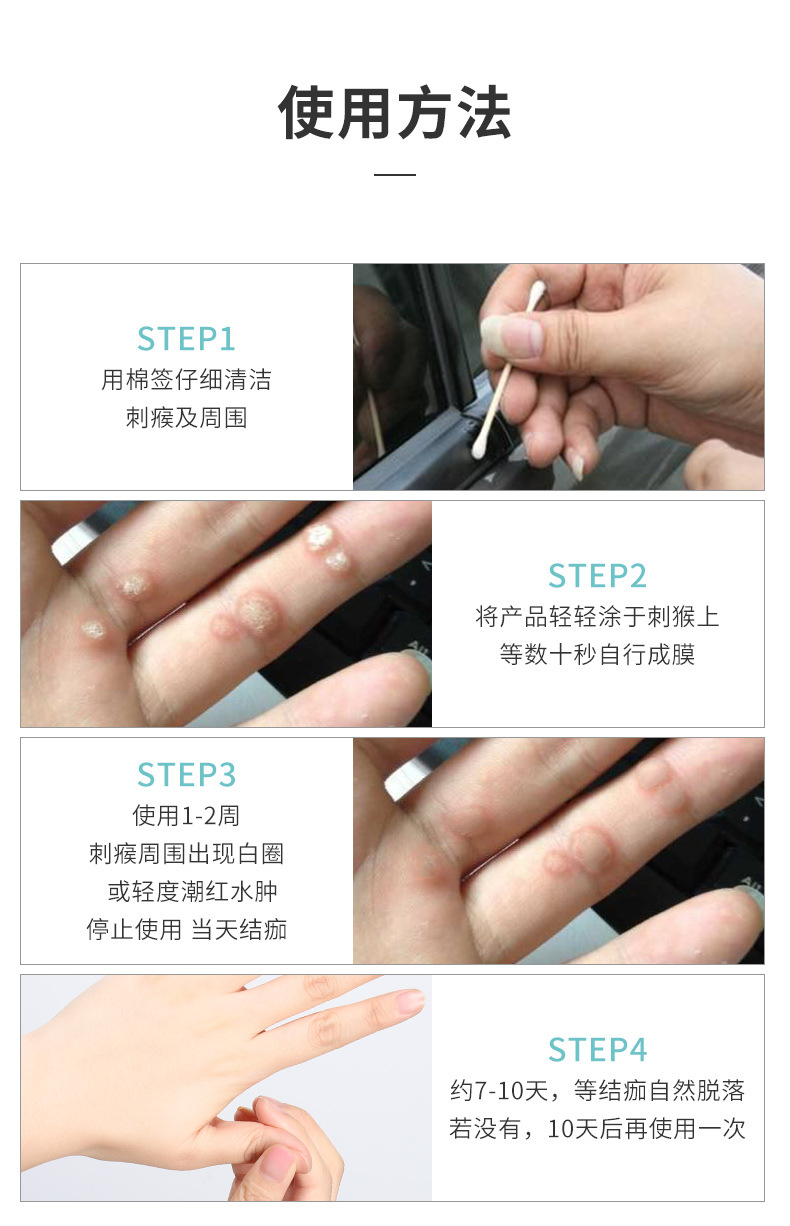 使用方法

STEP1
用棉签仔细清洁
刺瘊及周围

STEP2
将产品轻轻涂于刺猴上
等数十秒自行成膜

STEP3
使用1-2周
刺瘊周围出现白圈
或轻度潮红水肿
停止使用 当天结痂

STEP4
约7-10天，等结痂自然脱落
若没有，10天后再使用一次