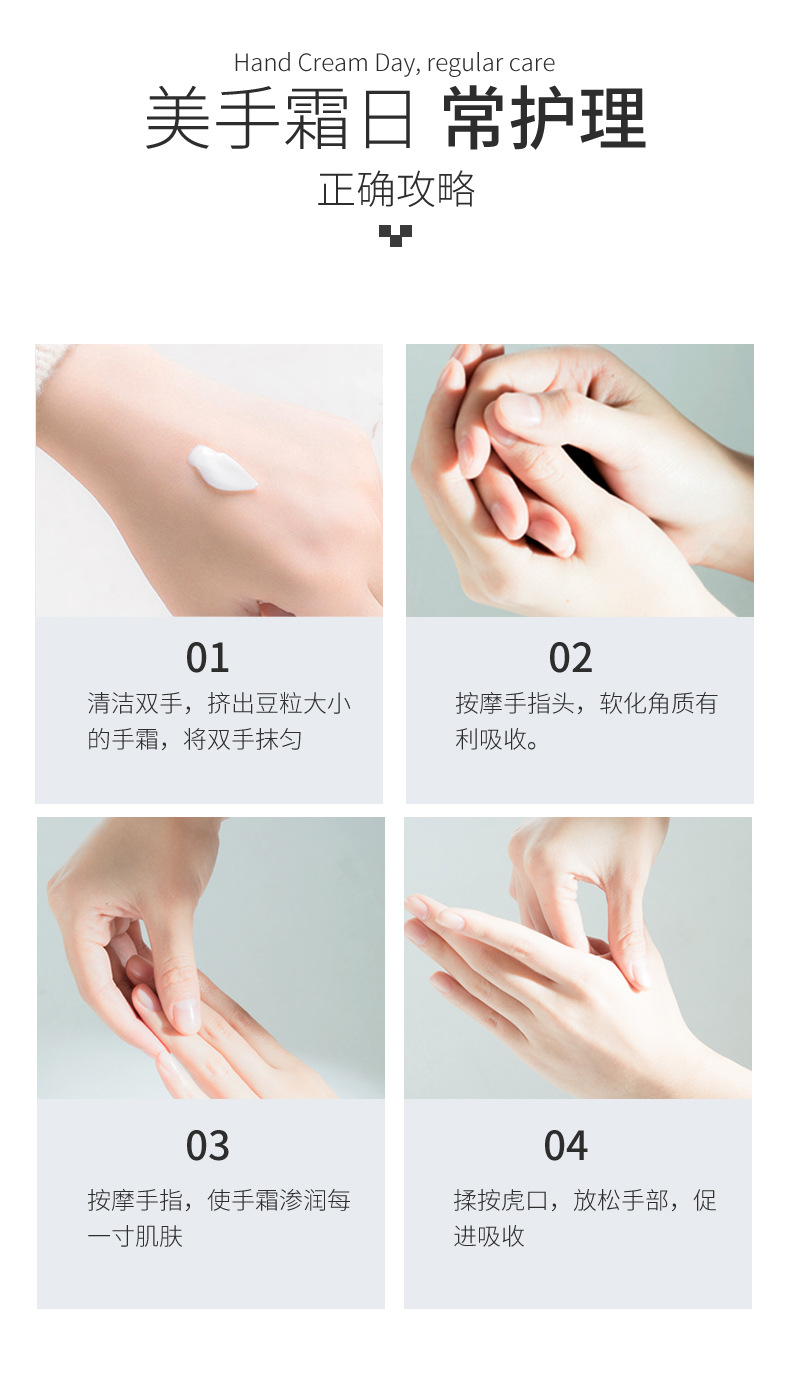 Hand Cream Day, regular care

美手霜日 常护理

正确攻略

01

清洁双手，挤出豆粒大小的手霜，将双手抹匀

02

按摩手指头，软化角质有利吸收。

03

按摩手指，使手霜渗润每一寸肌肤

04

揉按虎口，放松手部，促进吸收