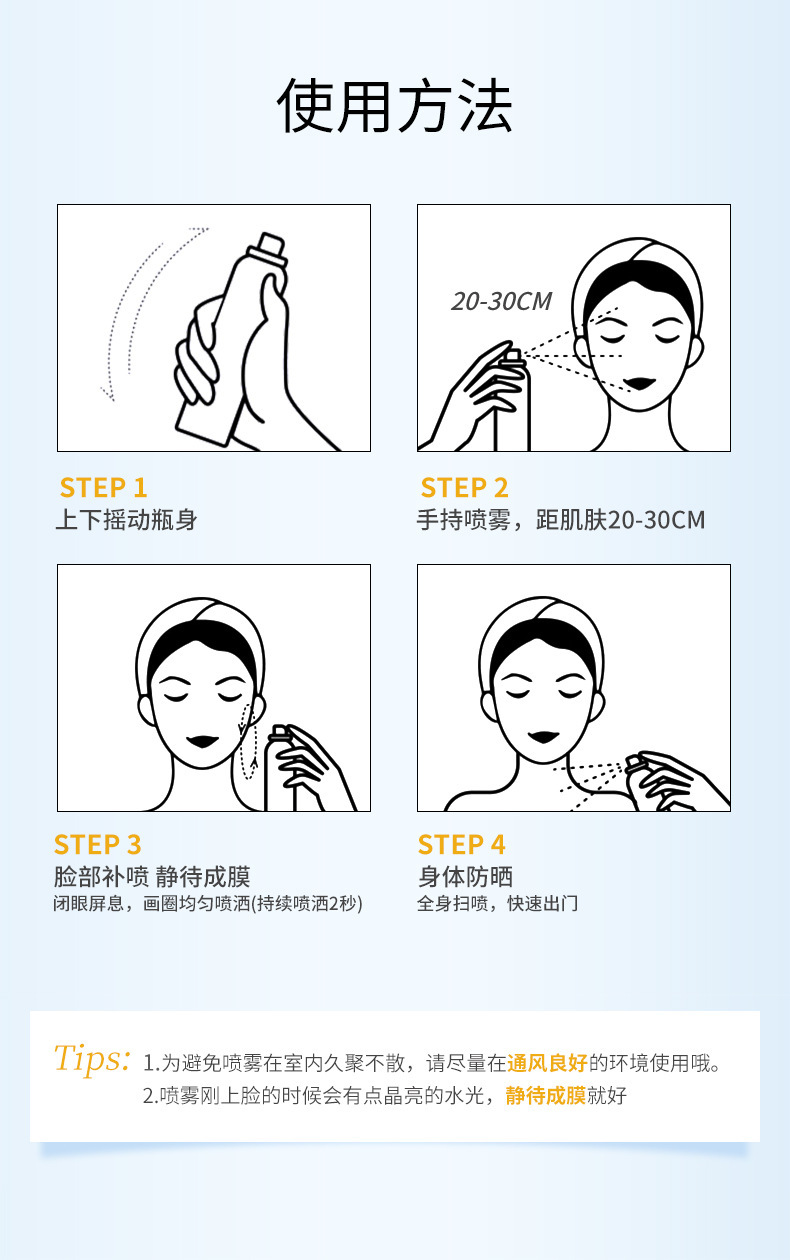 使用方法

STEP 1
上下摇动瓶身

20-30CM

STEP 2
手持喷雾，距肌肤20-30CM

STEP 3
脸部补喷 静待成膜
闭眼屏息，画圈均匀喷洒(持续喷洒2秒)

STEP 4
身体防晒
全身扫喷，快速出门

Tips: 1.为避免喷雾在室内久聚不散，请尽量在通风良好的环境使用哦。
2.喷雾刚上脸的时候会有点晶亮的水光，静待成膜就好