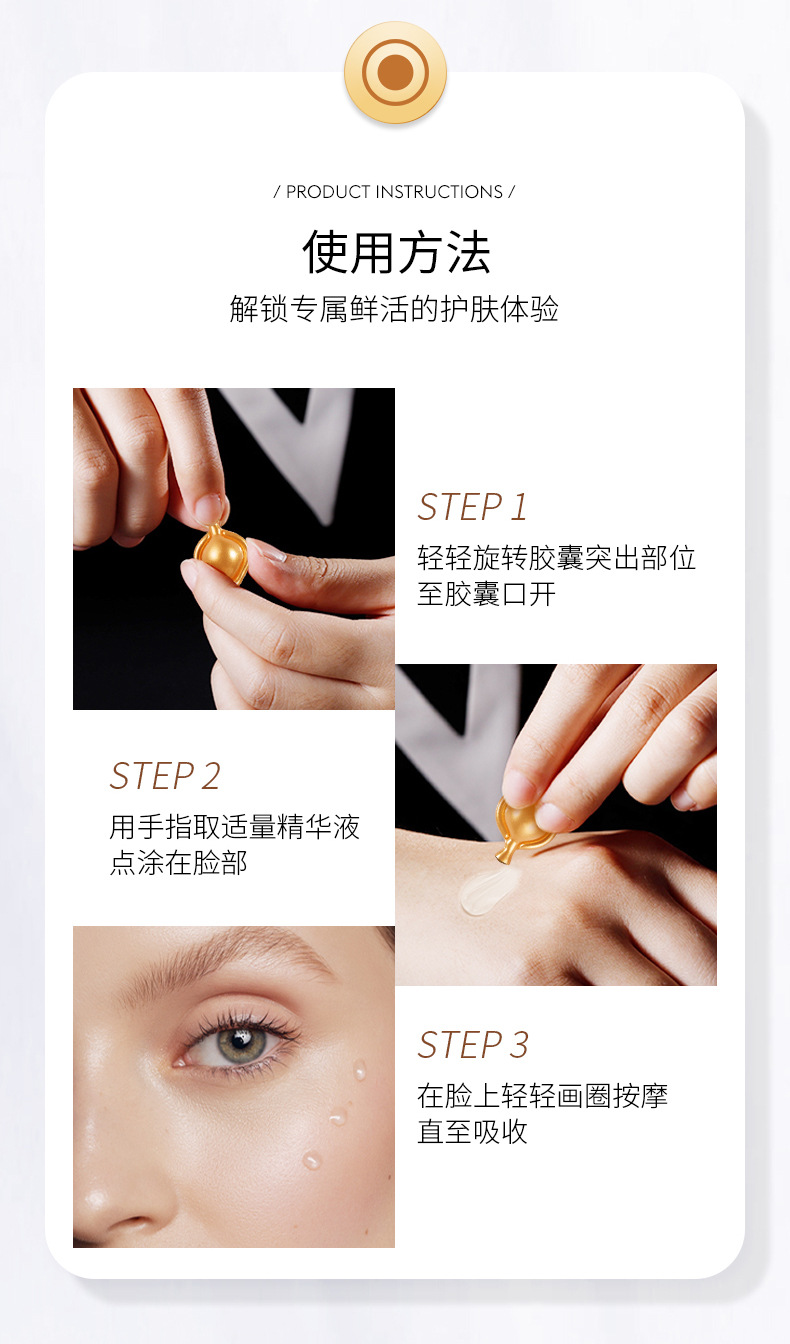 / PRODUCT INSTRUCTIONS /

使用方法

解锁专属鲜活的护肤体验

STEP 1

轻轻旋转胶囊突出部位至胶囊口开

STEP 2

用手指取适量精华液点涂在脸部

STEP 3

在脸上轻轻画圈按摩直至吸收