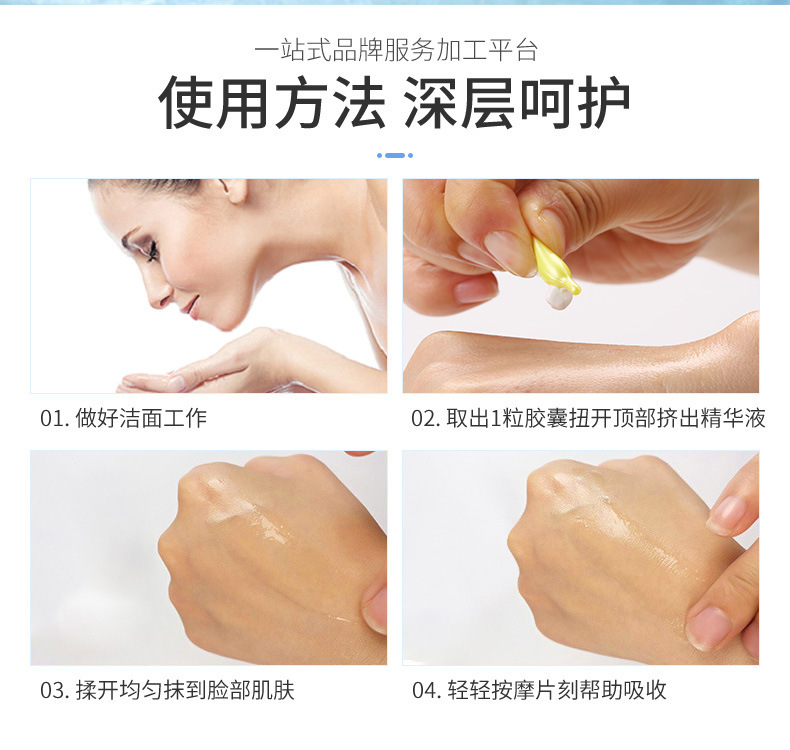 一站式品牌服务加工平台

使用方法 深层呵护

01. 做好洁面工作

02. 取出1粒胶囊扭开顶部挤出精华液

03. 揉开均匀抹到脸部肌肤

04. 轻轻按摩片刻帮助吸收