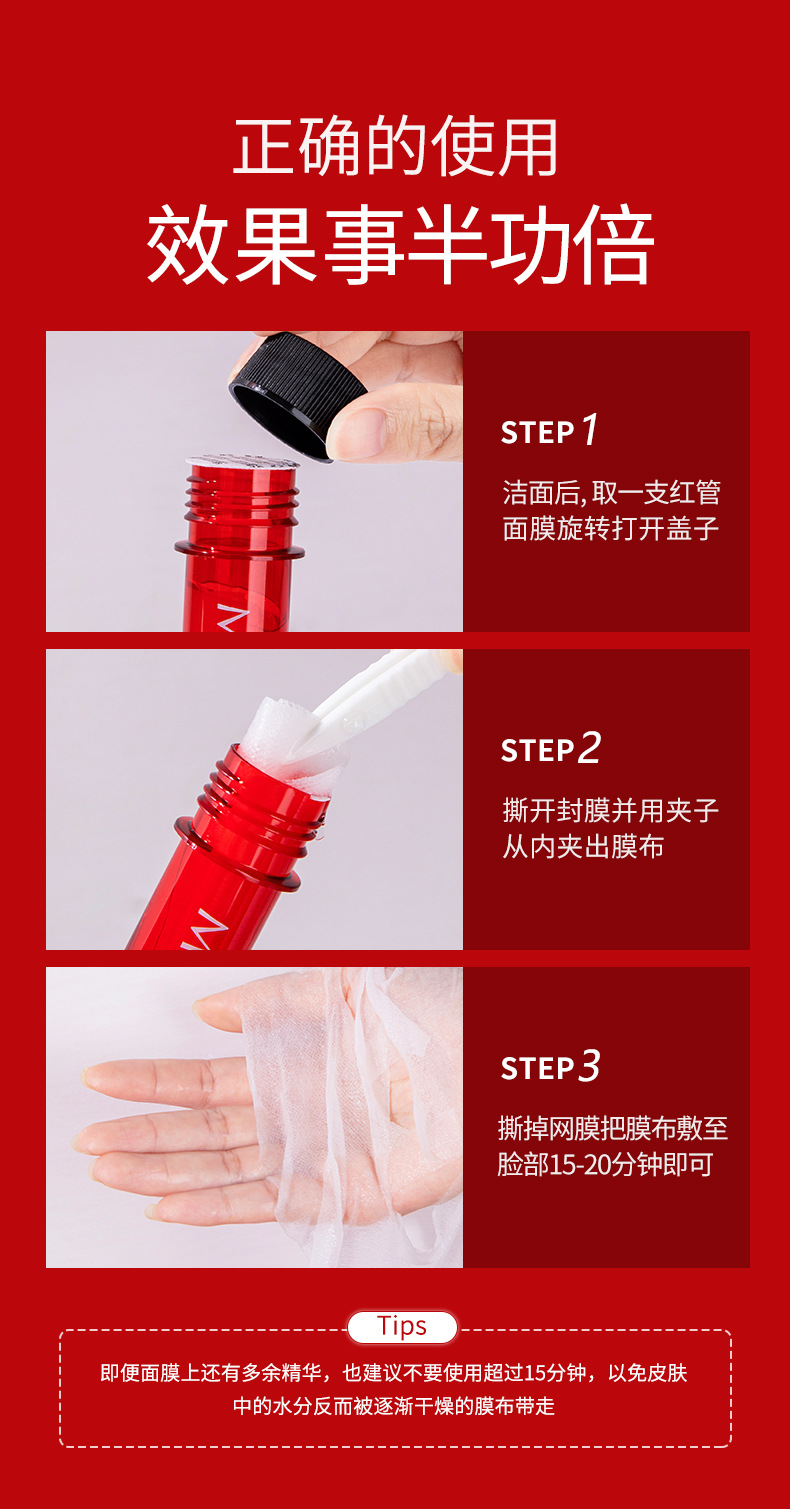 正确的使用
效果事半功倍

STEP 1
洁面后,取一支红管面膜旋转打开盖子

STEP 2
撕开封膜并用夹子从内夹出膜布

STEP 3
撕掉网膜把膜布敷至脸部15-20分钟即可

Tips
即便面膜上还有多余精华，也建议不要使用超过15分钟，以免皮肤中的水分反而被逐渐干燥的膜布带走