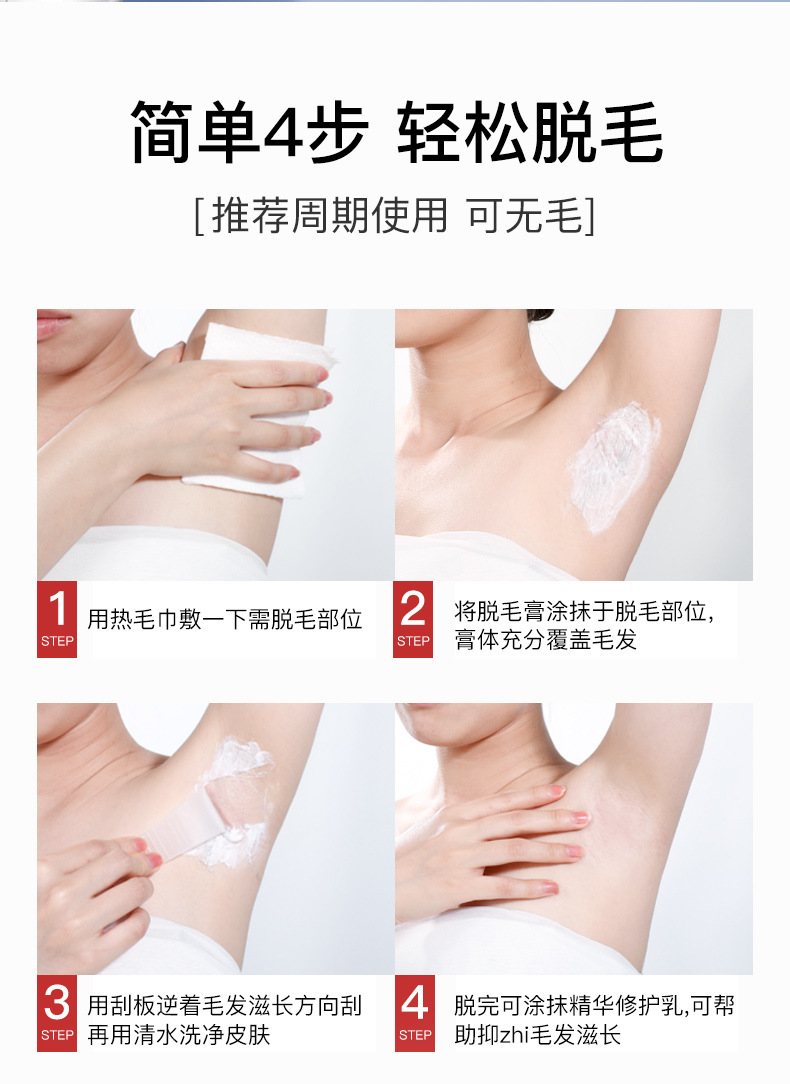 简单4步 轻松脱毛

[推荐周期使用 可无毛]

1
STEP
用热毛巾敷一下需脱毛部位

2
STEP
将脱毛膏涂抹于脱毛部位，膏体充分覆盖毛发

3
STEP
用刮板逆着毛发滋长方向刮
再用清水洗净皮肤

4
STEP
脱完可涂抹精华修护乳,可帮助抑zhi毛发滋长