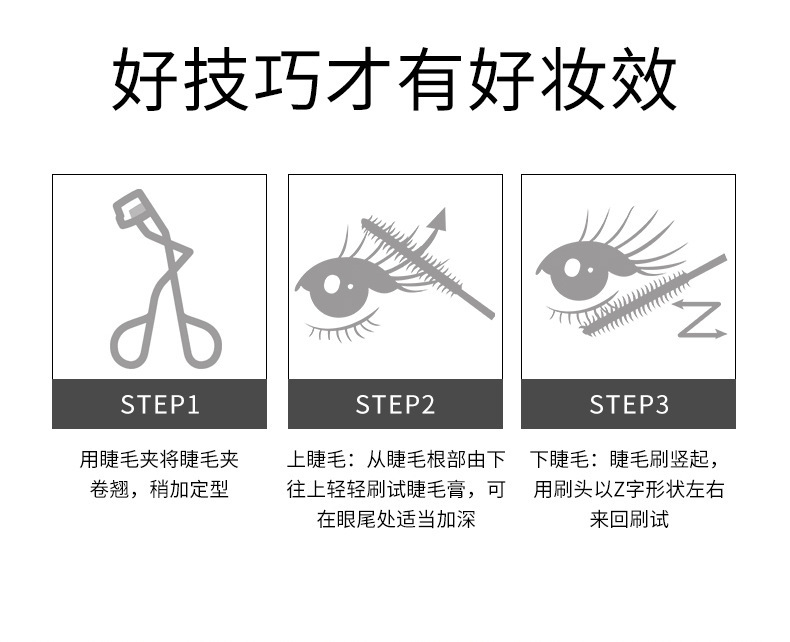 好技巧才有好妆效

STEP1

用睫毛夹将睫毛夹卷翘，稍加定型

STEP2

上睫毛：从睫毛根部由下往上轻轻刷试睫毛膏，可在眼尾处适当加深

STEP3

下睫毛：睫毛刷竖起，用刷头以Z字形状左右来回刷试