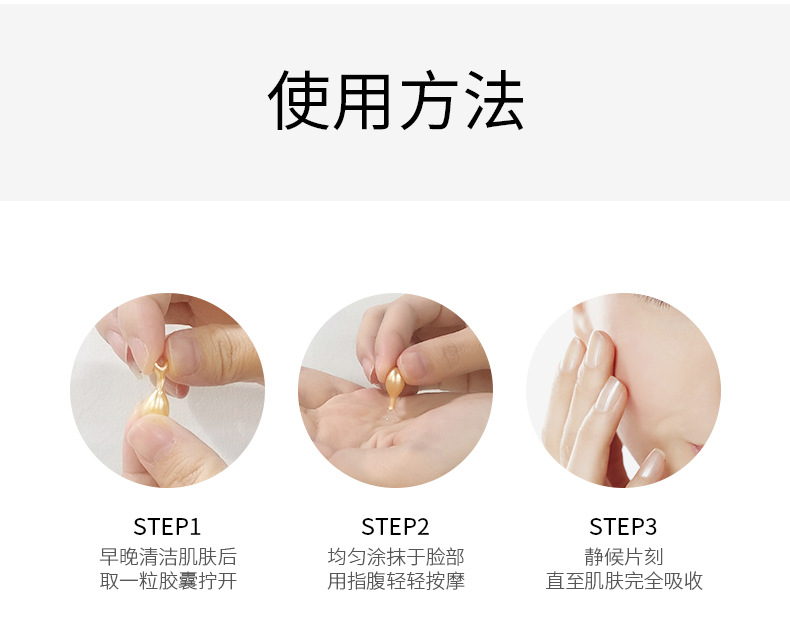 使用方法

STEP1
早晚清洁肌肤后
取一粒胶囊拧开

STEP2
均匀涂抹于脸部
用指腹轻轻按摩

STEP3
静候片刻
直至肌肤完全吸收