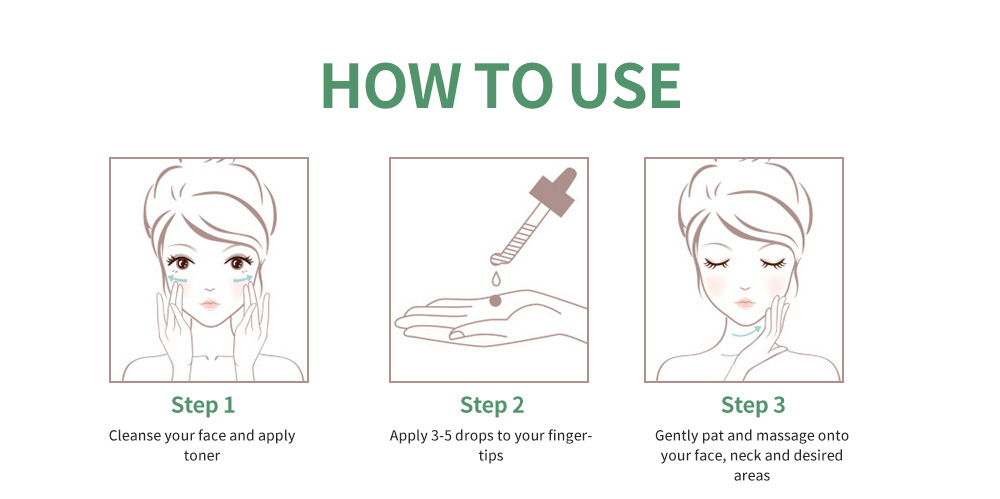 HOW TO USE

Step 1

Cleanse your face and apply toner

Step 2

Apply 3-5 drops to your fingertips

Step 3

Gently pat and massage onto your face, neck and desired areas