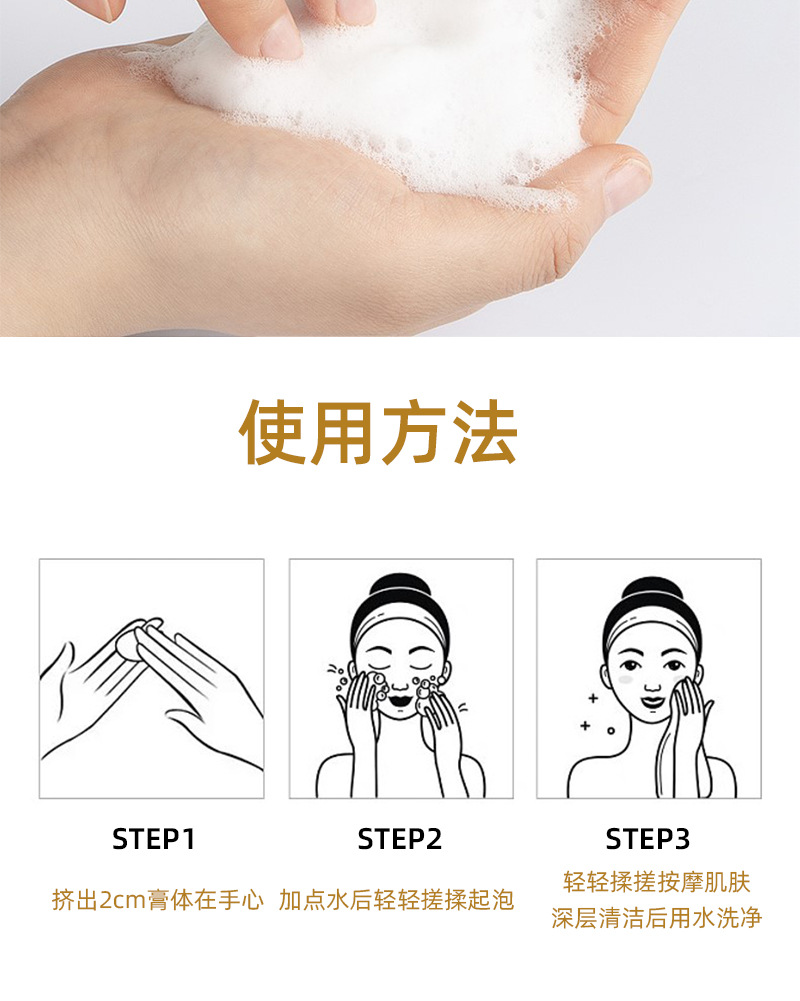 使用方法

STEP1
挤出2cm膏体在手心

STEP2
加点水后轻轻搓揉起泡

STEP3
轻轻揉搓按摩肌肤
深层清洁后用水洗净