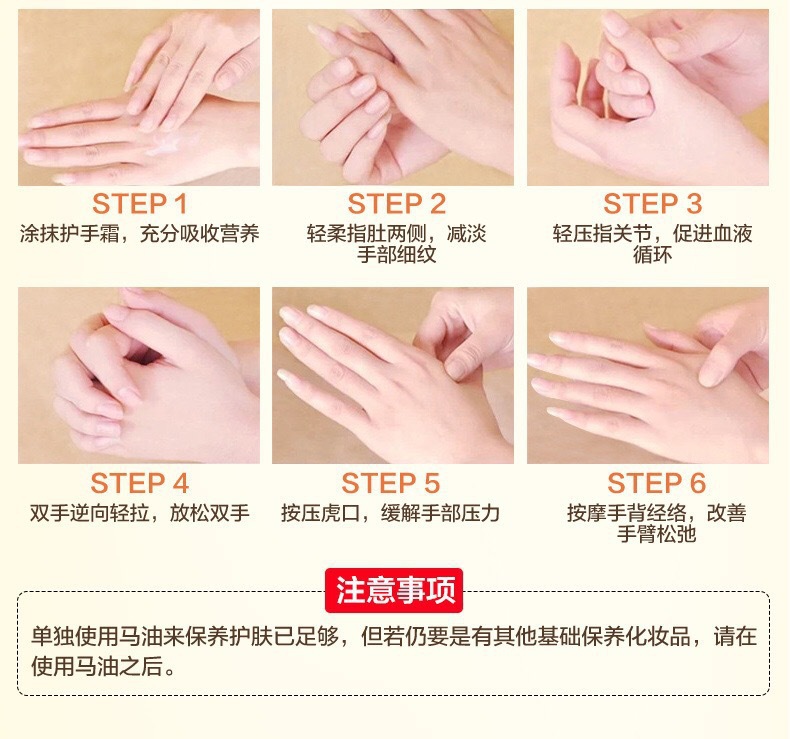 STEP 1
涂抹护手霜，充分吸收营养

STEP 2
轻柔指肚两侧，减淡手部细纹

STEP 3
轻压指关节，促进血液循环

STEP 4
双手逆向轻拉，放松双手

STEP 5
按压虎口，缓解手部压力

STEP 6
按摩手背经络，改善手臂松弛

注意事项

单独使用马油来保养护肤已足够，但若仍要是有其他基础保养化妆品，请在使用马油之后。