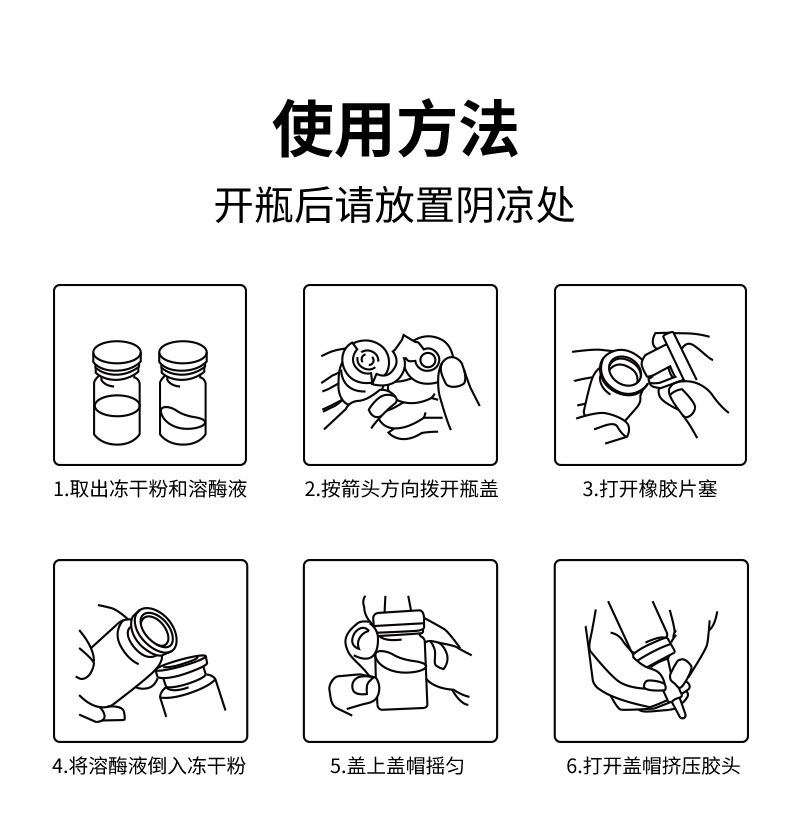 使用方法

开瓶后请放置阴凉处

1.取出冻干粉和溶酶液

2.按箭头方向拨开瓶盖

3.打开橡胶片塞

4.将溶酶液倒入冻干粉

5.盖上盖帽摇匀

6.打开盖帽挤压胶头