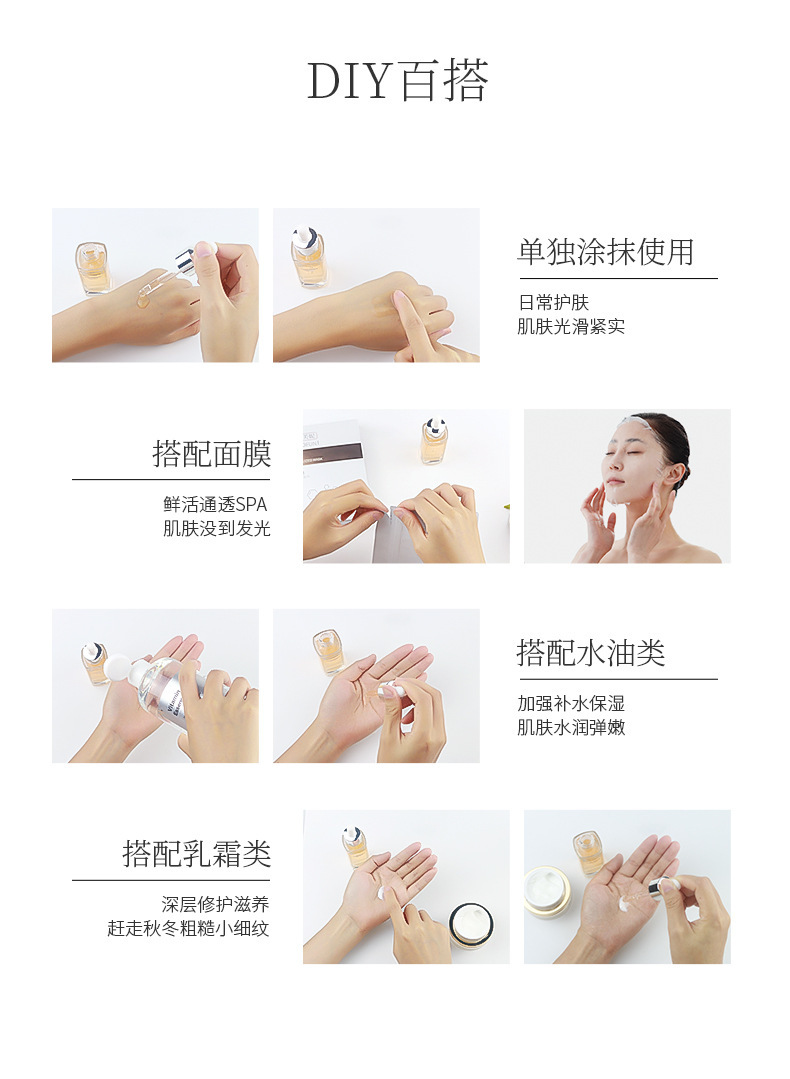 DIY百搭

单独涂抹使用

日常护肤
肌肤光滑紧实

搭配面膜

鲜活通透SPA
肌肤没到发光

搭配水油类

加强补水保湿
肌肤水润弹嫩

搭配乳霜类

深层修护滋养
赶走秋冬粗糙小细纹