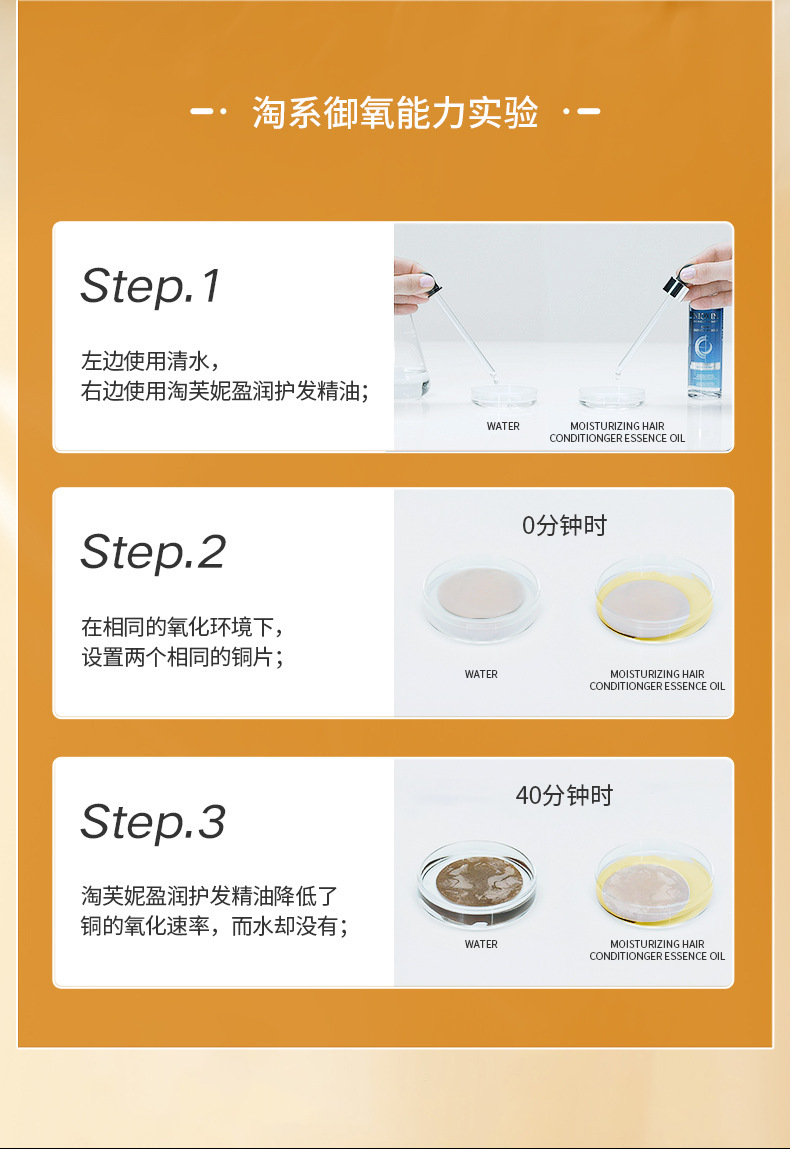 淘系御氧能力实验

Step.1

左边使用清水，
右边使用淘芙妮盈润护发精油；

WATER

MOISTURIZING HAIR CONDITIONGER ESSENCE OIL

Step.2

在相同的氧化环境下，
设置两个相同的铜片；

0分钟时

WATER

MOISTURIZING HAIR CONDITIONGER ESSENCE OIL

Step.3

淘芙妮盈润护发精油降低了
铜的氧化速率，而水却没有；

40分钟时

WATER

MOISTURIZING HAIR CONDITIONGER ESSENCE OIL