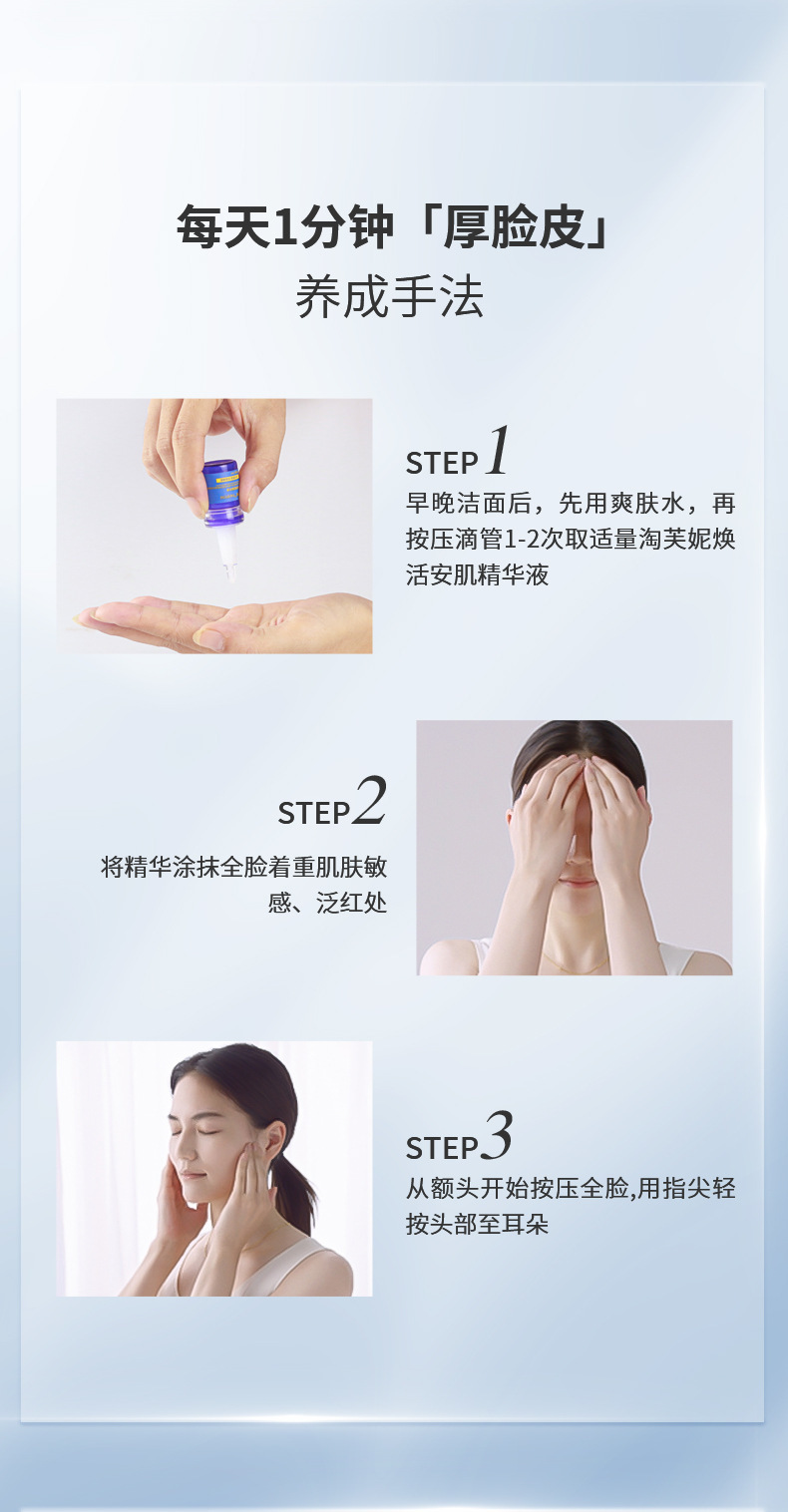 每天1分钟「厚脸皮」
养成手法

STEP 1
早晚洁面后，先用爽肤水，再按压滴管1-2次取适量淘芙妮焕活安肌精华液

STEP 2
将精华涂抹全脸着重肌肤敏感、泛红处

STEP 3
从额头开始按压全脸,用指尖轻按头部至耳朵