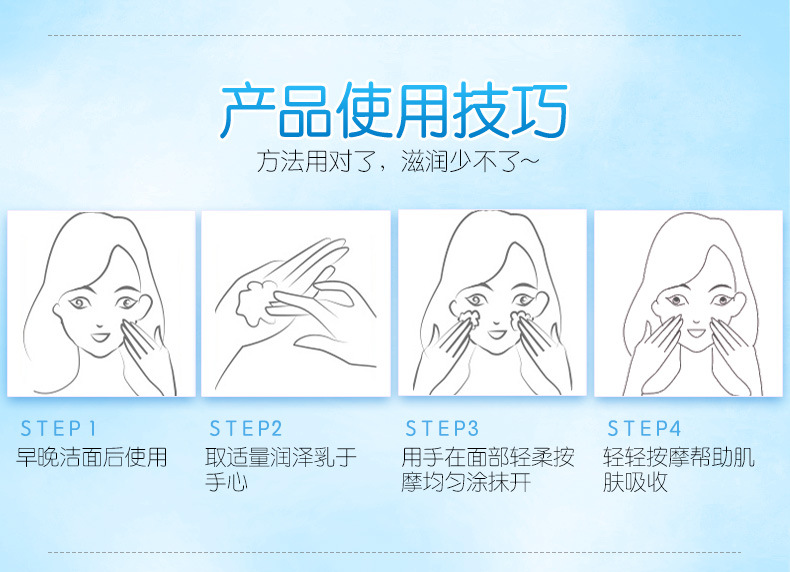 产品使用技巧

方法用对了，滋润少不了~

STEP 1
早晚洁面后使用

STEP2
取适量润泽乳于手心

STEP3
用手在面部轻柔按摩均匀涂抹开

STEP4
轻轻按摩帮助肌肤吸收