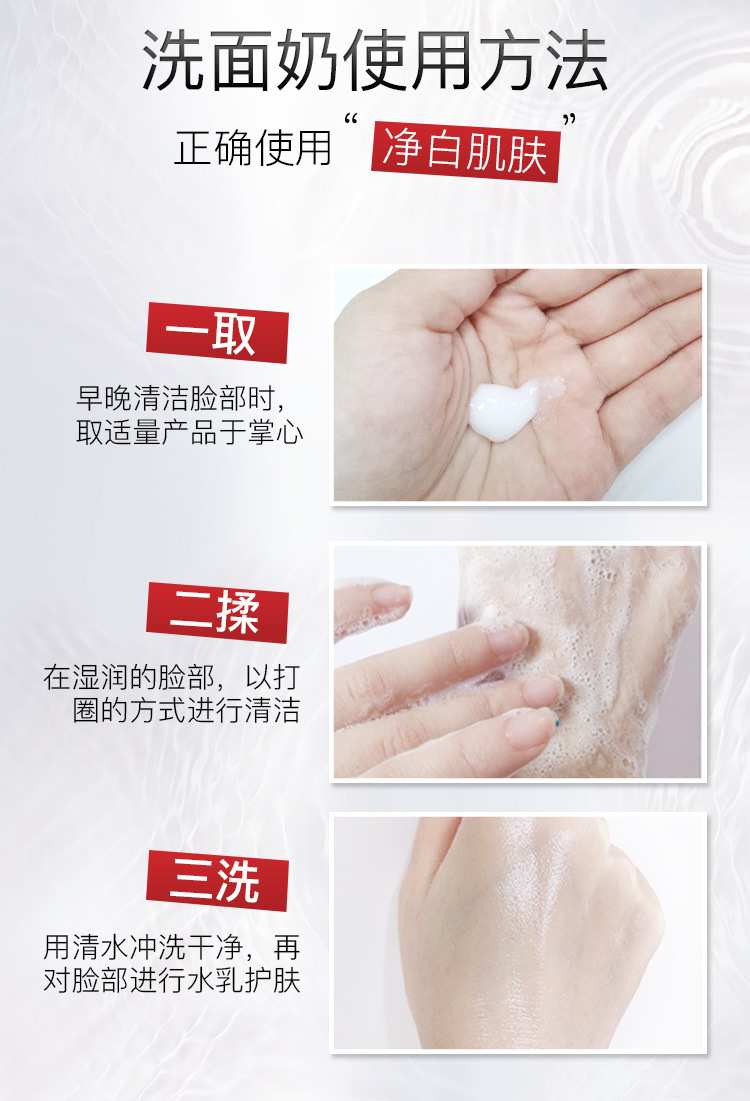 洗面奶使用方法

正确使用“净白肌肤”

一取

早晚清洁脸部时，取适量产品于掌心

二揉

在湿润的脸部，以打圈的方式进行清洁

三洗

用清水冲洗干净，再对脸部进行水乳护肤