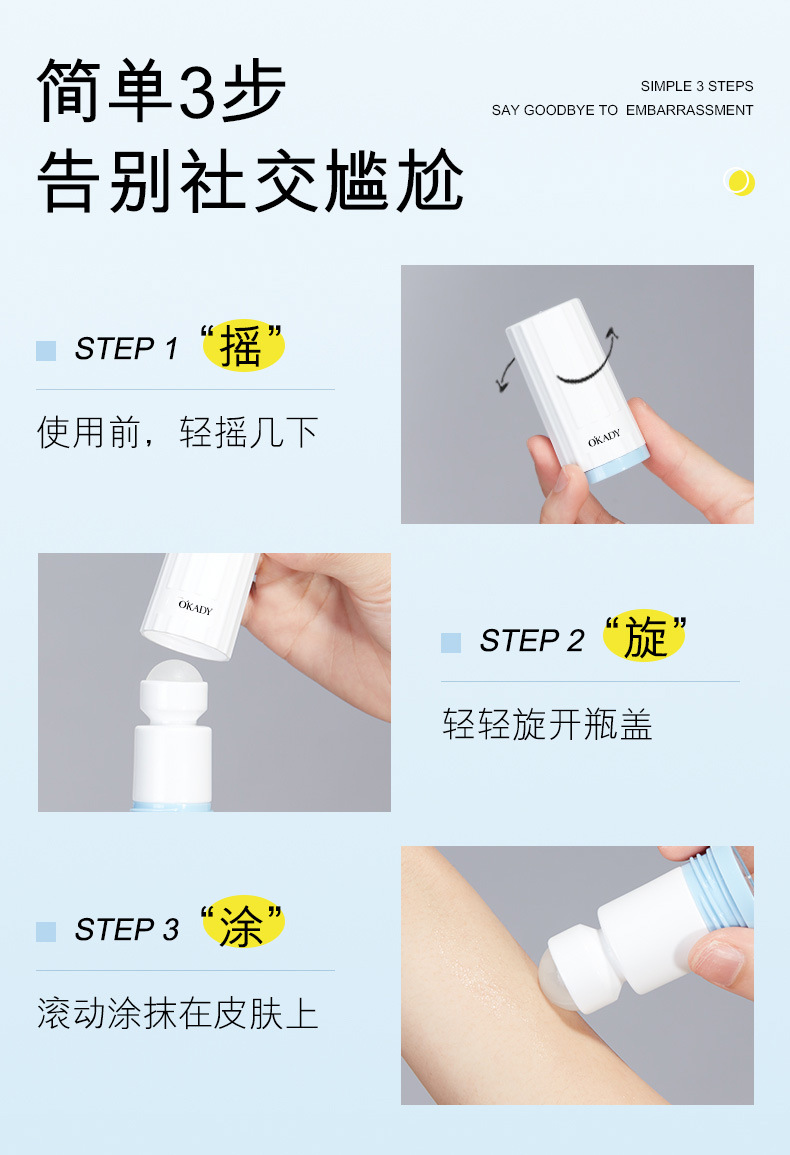 简单3步
告别社交尴尬

SIMPLE 3 STEPS
SAY GOODBYE TO EMBARRASSMENT

STEP 1 “摇”
使用前，轻摇几下

OKADY

OKADY

STEP 2 “旋”
轻轻旋开瓶盖

STEP 3 “涂”
滚动涂抹在皮肤上