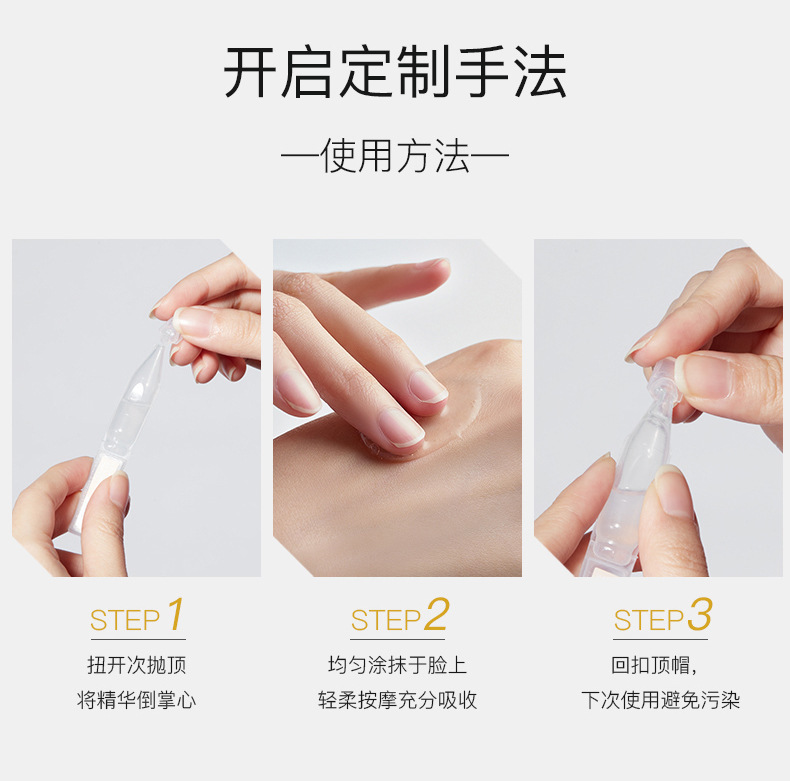 开启定制手法

—使用方法—

STEP 1

扭开次抛顶
将精华倒掌心

STEP 2

均匀涂抹于脸上
轻柔按摩充分吸收

STEP 3

回扣顶帽，
下次使用避免污染