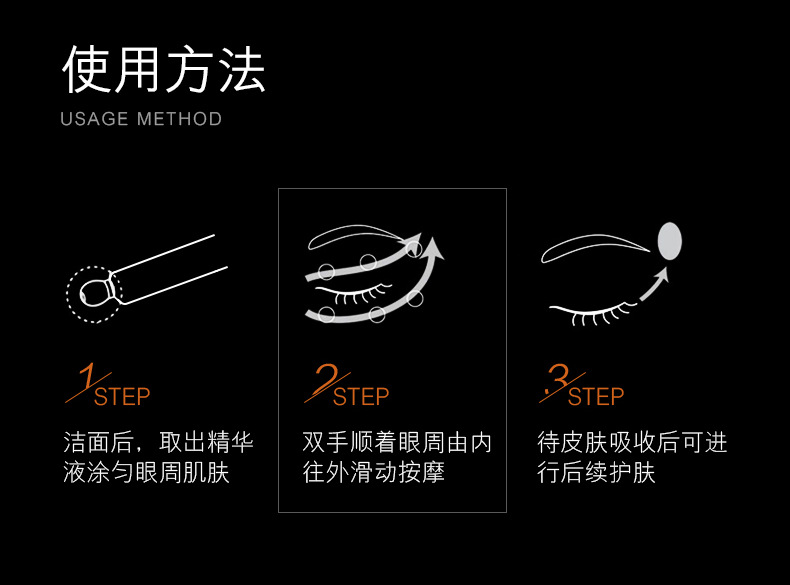 使用方法
USAGE METHOD

1 STEP
洁面后，取出精华液涂匀眼周肌肤

2 STEP
双手顺着眼周由内往外滑动按摩

3 STEP
待皮肤吸收后可进行后续护肤