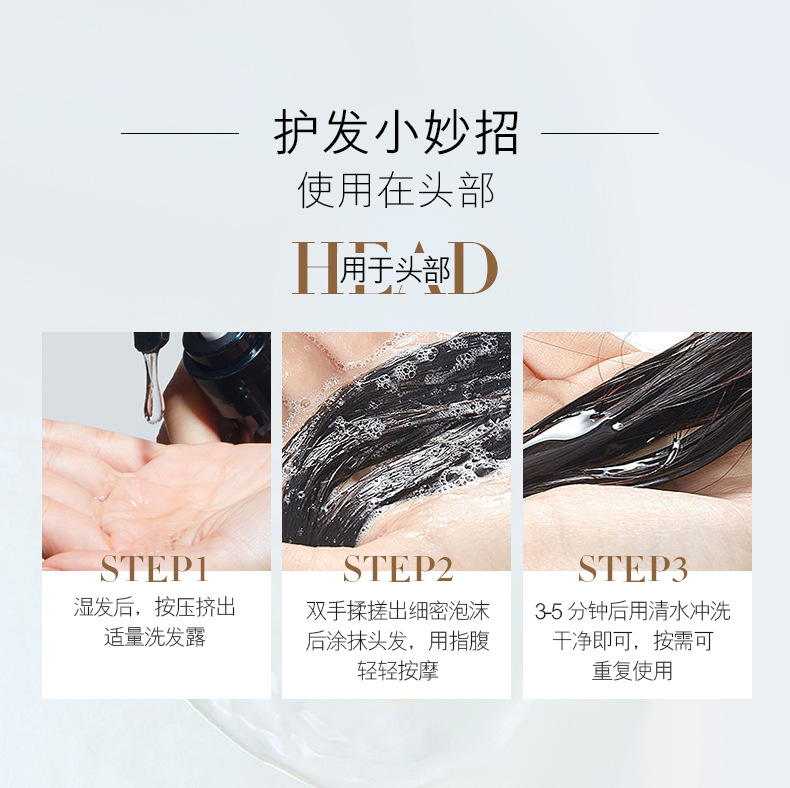 护发小妙招

使用在头部

HEAD 用于头部

STEP1
湿发后，按压挤出适量洗发露

STEP2
双手揉搓出细密泡沫后涂抹头发，用指腹轻轻按摩

STEP3
3-5 分钟后用清水冲洗干净即可，按需可重复使用