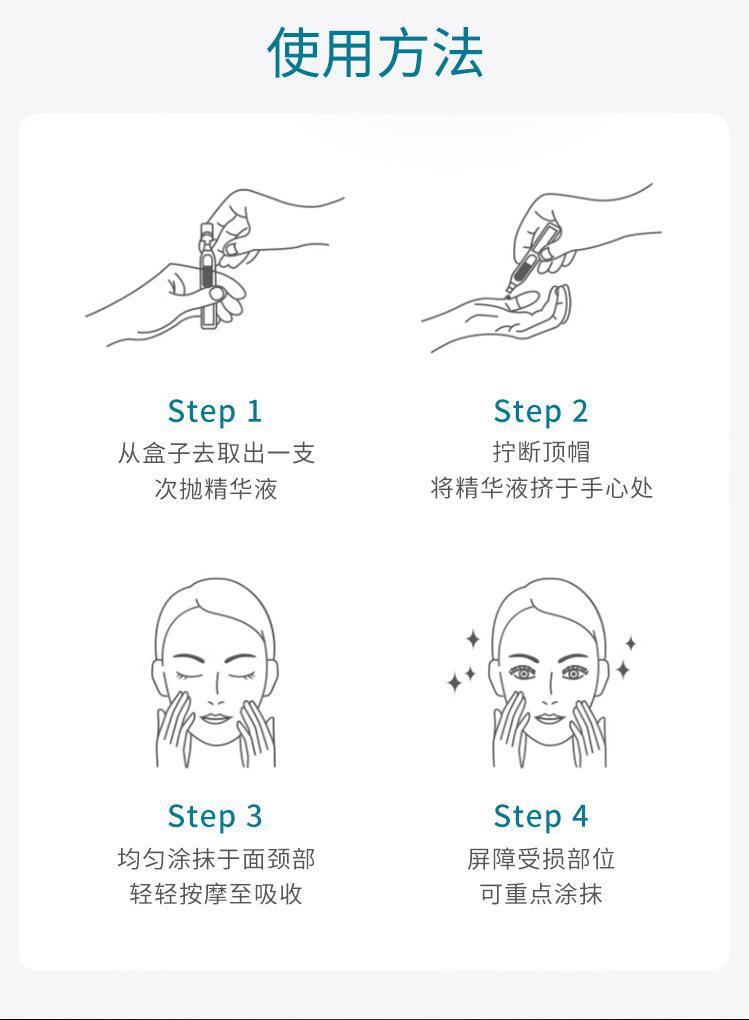 使用方法

Step 1
从盒子去取出一支
次抛精华液

Step 2
拧断顶帽
将精华液挤于手心处

Step 3
均匀涂抹于面颈部
轻轻按摩至吸收

Step 4
屏障受损部位
可重点涂抹