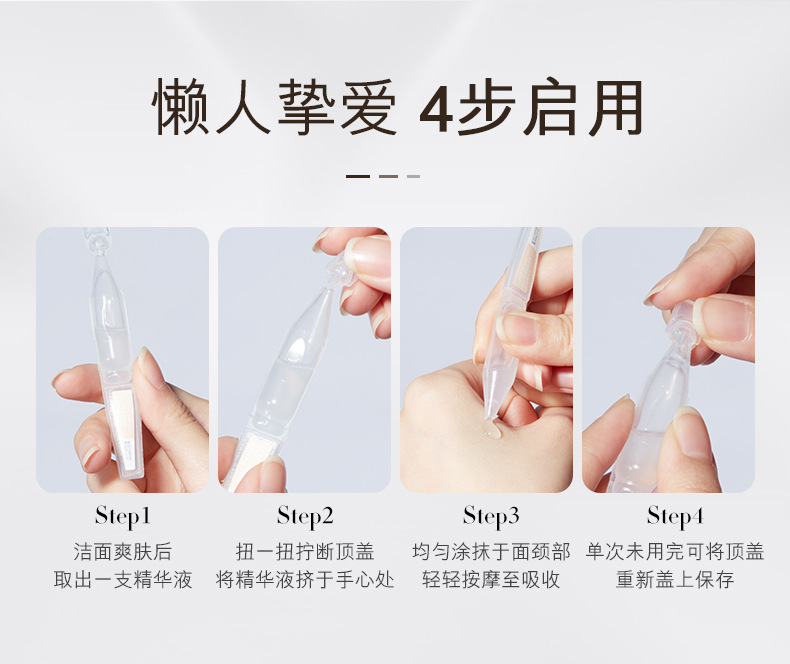 懒人挚爱 4步启用

Step1
洁面爽肤后
取出一支精华液

Step2
扭一扭拧断顶盖
将精华液挤于手心处

Step3
均匀涂抹于面颈部
轻轻按摩至吸收

Step4
单次未用完可将顶盖
重新盖上保存