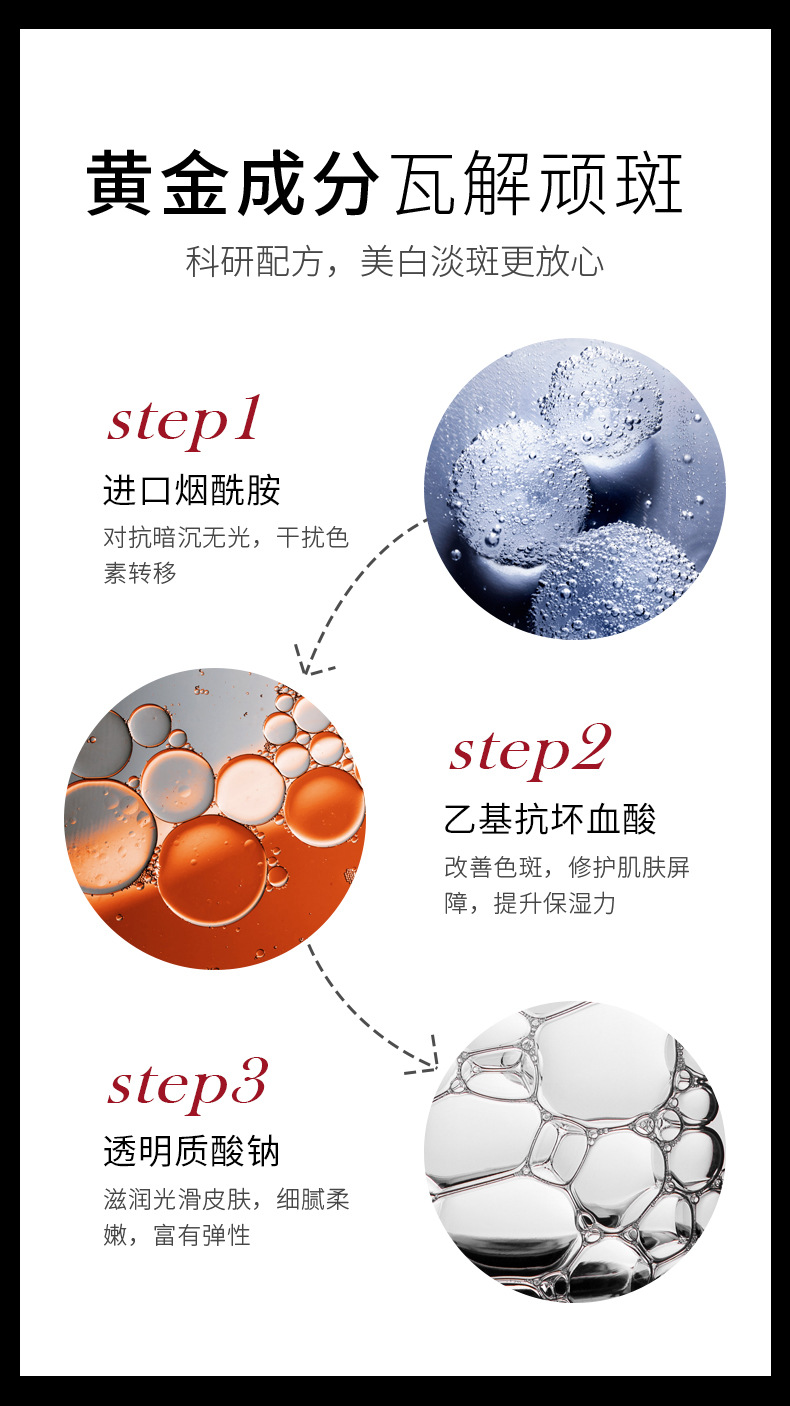 黄金成分瓦解顽斑

科研配方，美白淡斑更放心

step1

进口烟酰胺

对抗暗沉无光，干扰色素转移

step2

乙基抗坏血酸

改善色斑，修护肌肤屏障，提升保湿力

step3

透明质酸钠

滋润光滑皮肤，细腻柔嫩，富有弹性