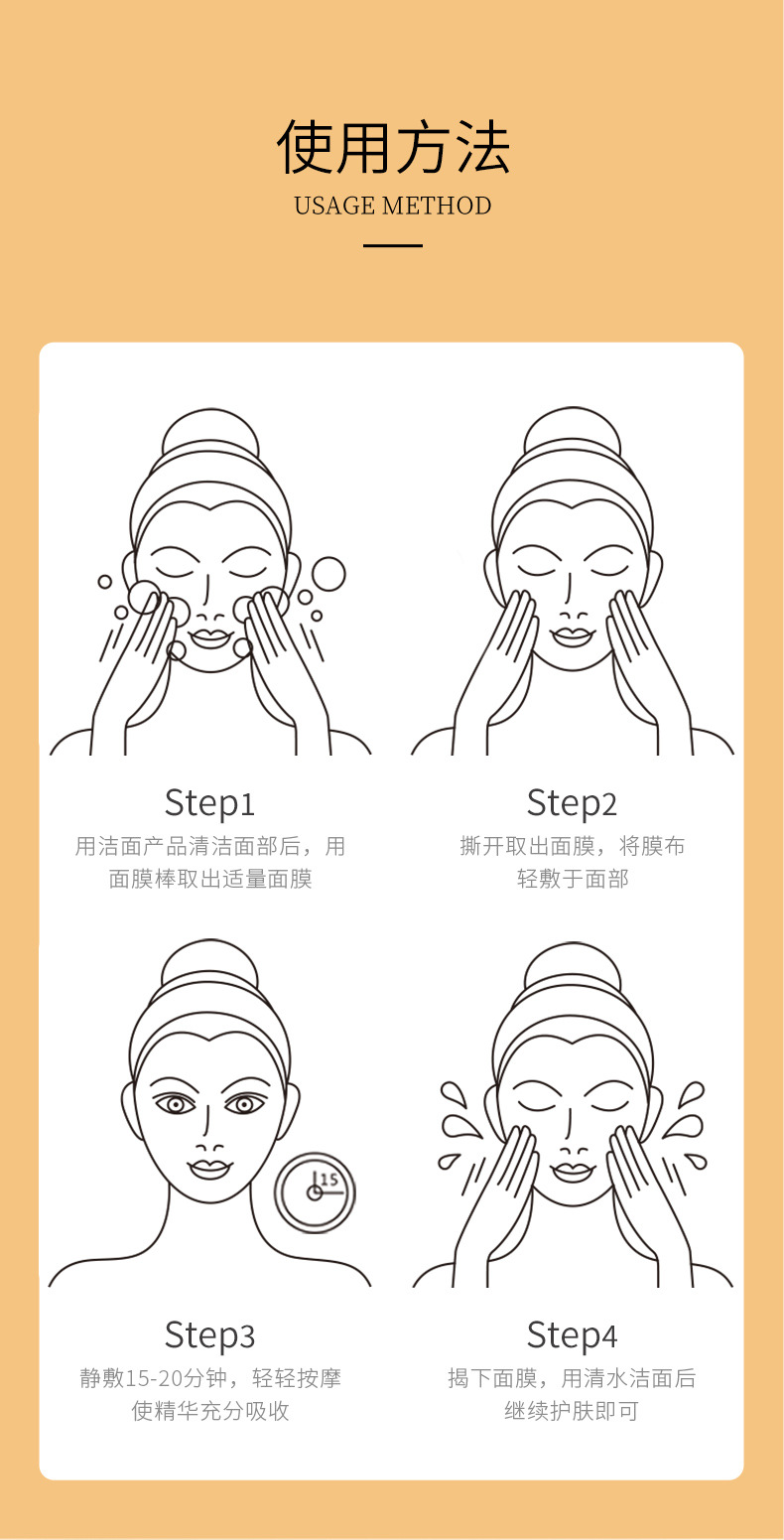 使用方法
USAGE METHOD

Step1
用洁面产品清洁面部后，用面膜棒取出适量面膜

Step2
撕开取出面膜，将膜布轻敷于面部

15

Step3
静敷15-20分钟，轻轻按摩使精华充分吸收

Step4
揭下面膜，用清水洁面后继续护肤即可